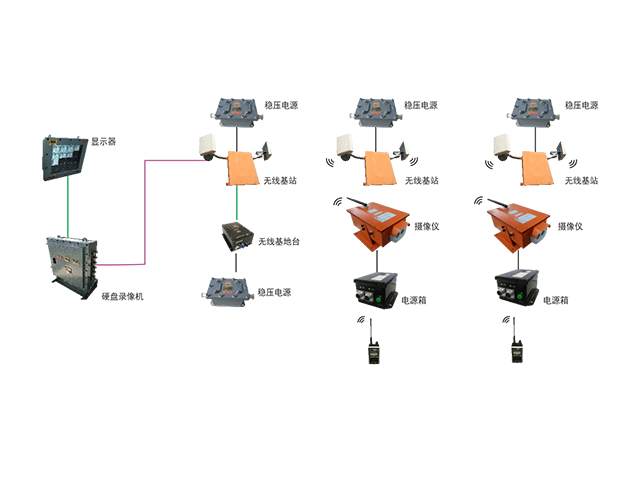 显示器

硬盘录像机

稳压电源

无线基站

无线基地台

稳压电源

稳压电源

无线基站

摄像仪

电源箱

稳压电源

无线基站

摄像仪

电源箱